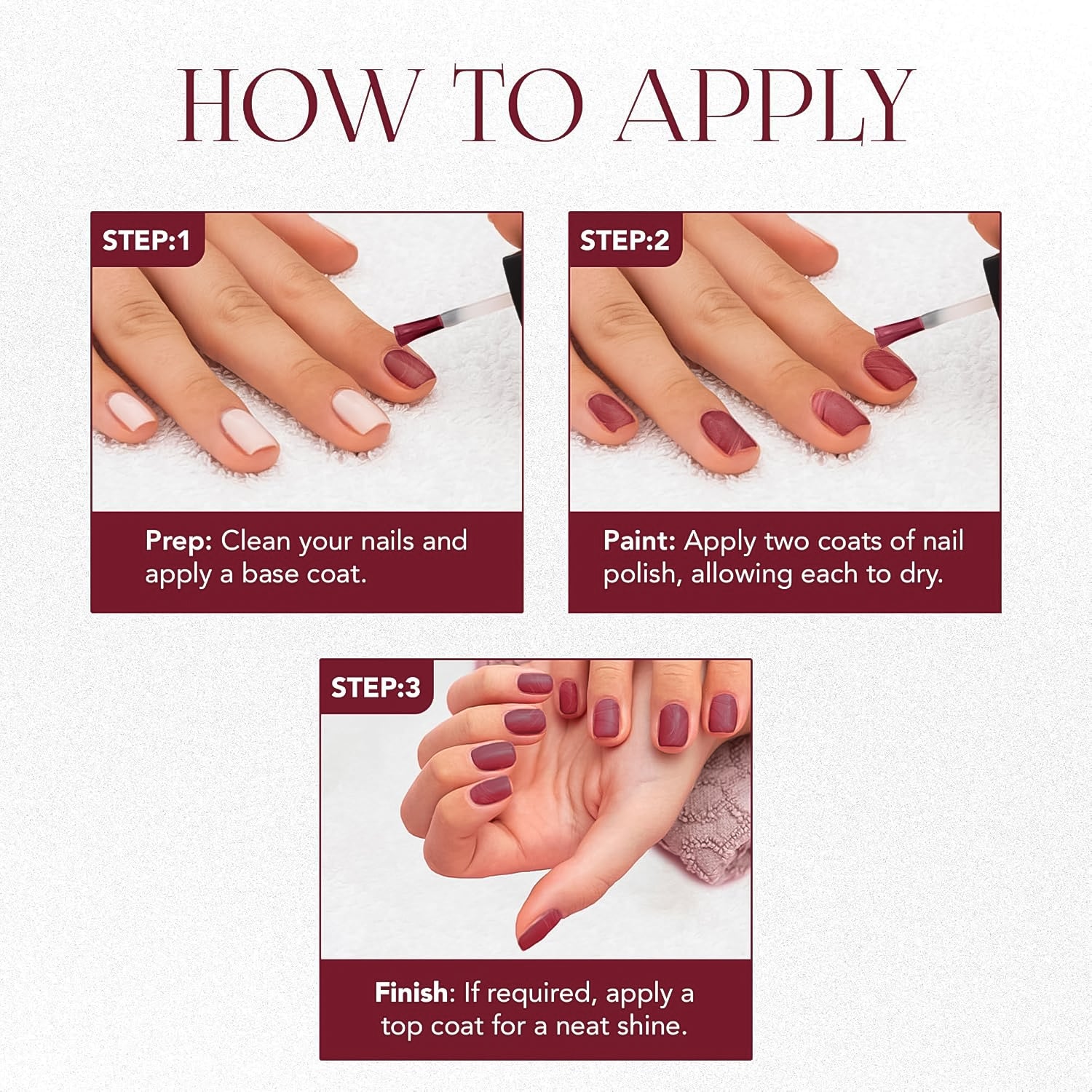 HOW TO APPLY

STEP:1

Prep: Clean your nails and apply a base coat.

STEP:2

Paint: Apply two coats of nail polish, allowing each to dry.

STEP:3

Finish: If required, apply a top coat for a neat shine.